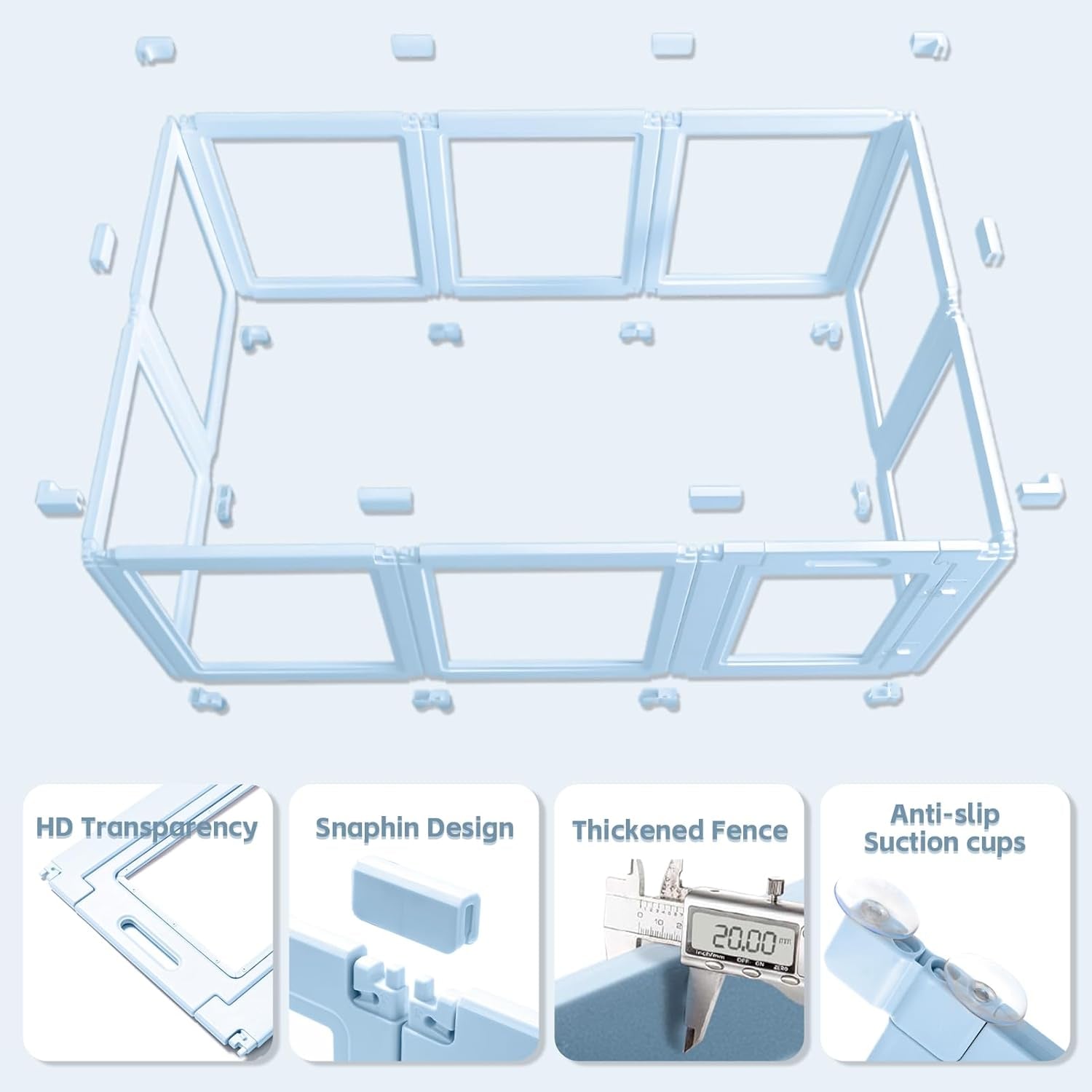 HD Transparency

Snaphin Design

Thickened Fence

20.00 mm

inch/mm OFF ON ZERO

Anti-slip Suction cups