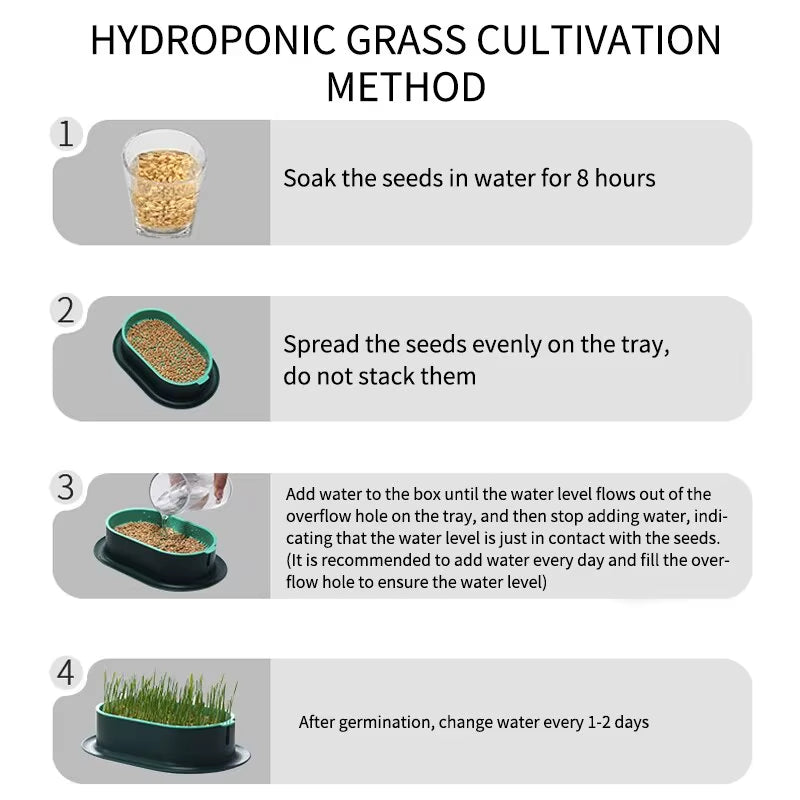 HYDROPONIC GRASS CULTIVATION METHOD

1

Soak the seeds in water for 8 hours

2

Spread the seeds evenly on the tray, do not stack them

3

Add water to the box until the water level flows out of the overflow hole on the tray, and then stop adding water, indicating that the water level is just in contact with the seeds. (It is recommended to add water every day and fill the overflow hole to ensure the water level)

4

After germination, change water every 1-2 days