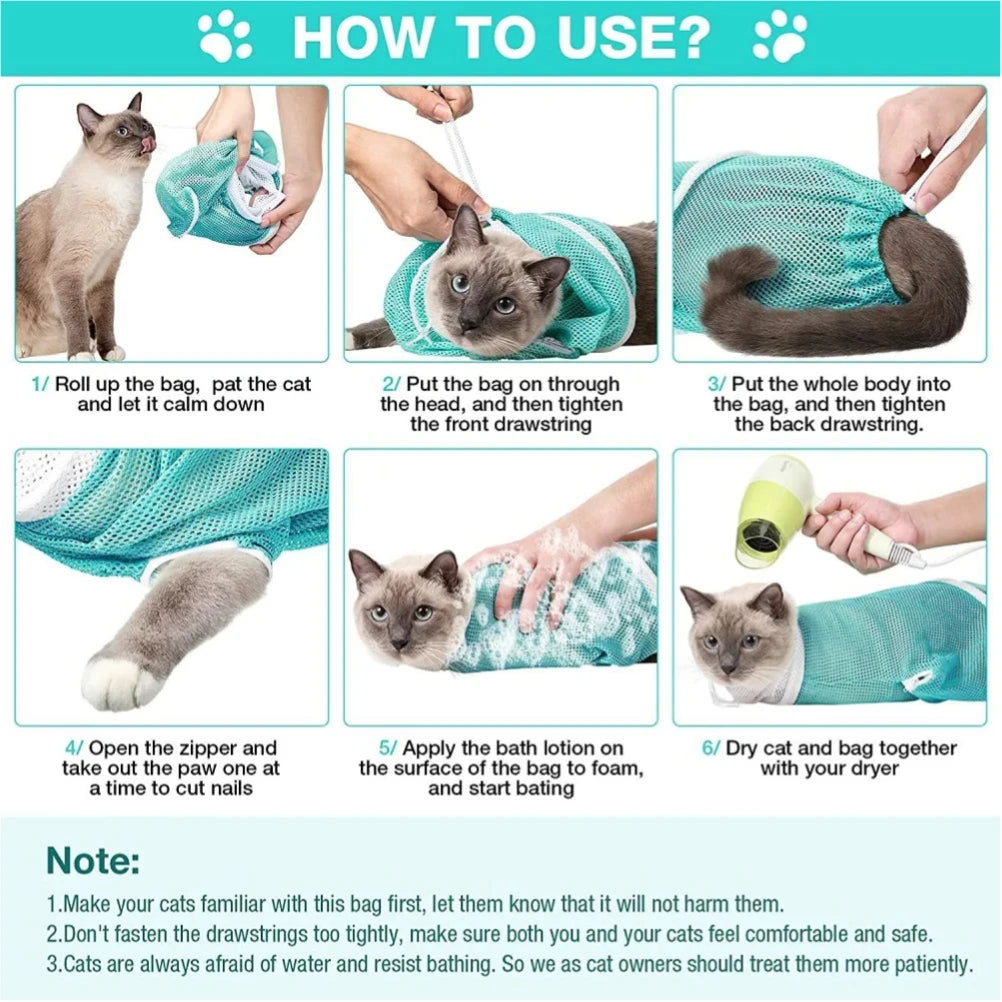 HOW TO USE?

1/ Roll up the bag, pat the cat and let it calm down

2/ Put the bag on through the head, and then tighten the front drawstring

3/ Put the whole body into the bag, and then tighten the back drawstring.

4/ Open the zipper and take out the paw one at a time to cut nails

5/ Apply the bath lotion on the surface of the bag to foam, and start bating

6/ Dry cat and bag together with your dryer

Note:

1.Make your cats familiar with this bag first, let them know that it will not harm them.

2.Don't fasten the drawstrings too tightly, make sure both you and your cats feel comfortable and safe.

3.Cats are always afraid of water and resist bathing. So we as cat owners should treat them more patiently.